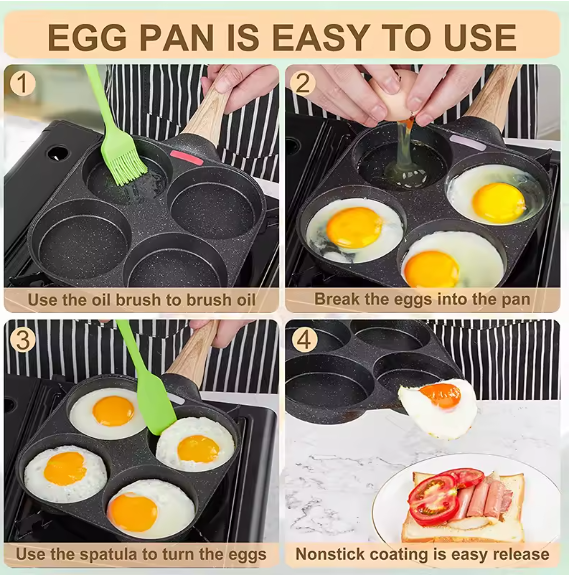 EGG PAN IS EASY TO USE

1
Use the oil brush to brush oil

2
Break the eggs into the pan

3
Use the spatula to turn the eggs

4
Nonstick coating is easy release